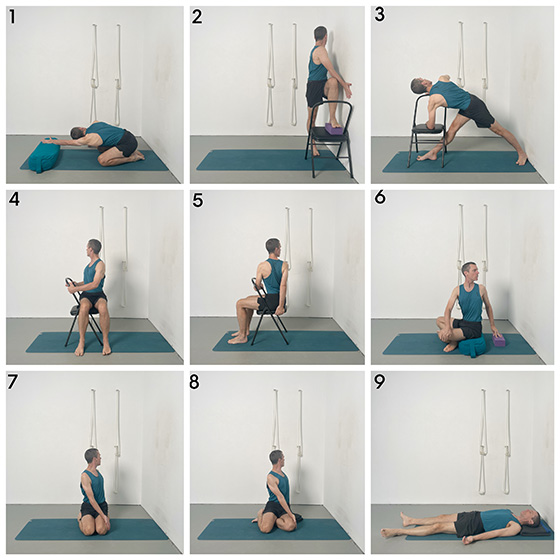 1

2

3

4

5

6

7

8

9